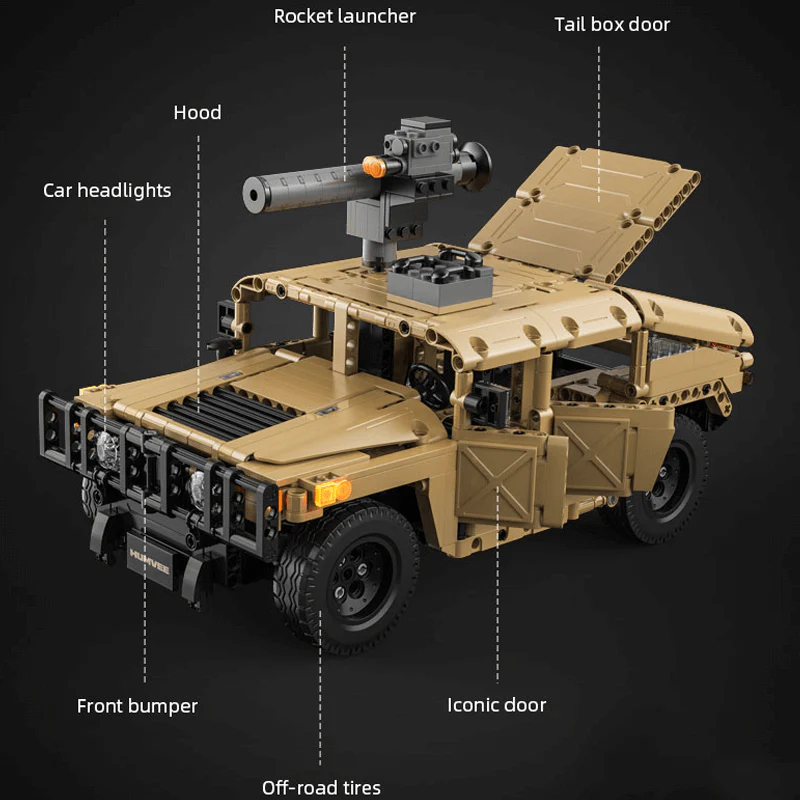 Rocket launcher

Tail box door

Hood

Car headlights

HUMVEE

Front bumper

Iconic door

Off-road tires